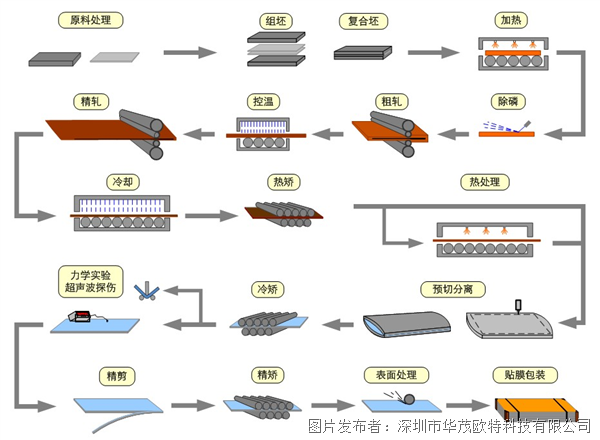 原料处理

组坯

复合坯

加热

精轧

控温

粗轧

除磷

冷却

热矫

热处理

力学实验
超声波探伤

冷矫

预切分离

精剪

精矫

表面处理

贴膜包装

图片发布者：深圳市华茂欧特科技有限公司