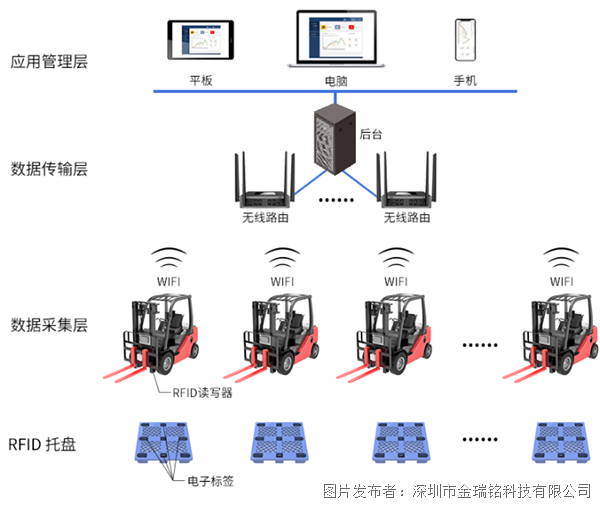 应用管理层

平板

电脑

手机

后台

数据传输层

无线路由

······

无线路由

WIFI

WIFI

WIFI

WIFI

数据采集层

······

RFID读写器

RFID 托盘

······

电子标签

图片发布者：深圳市金瑞铭科技有限公司