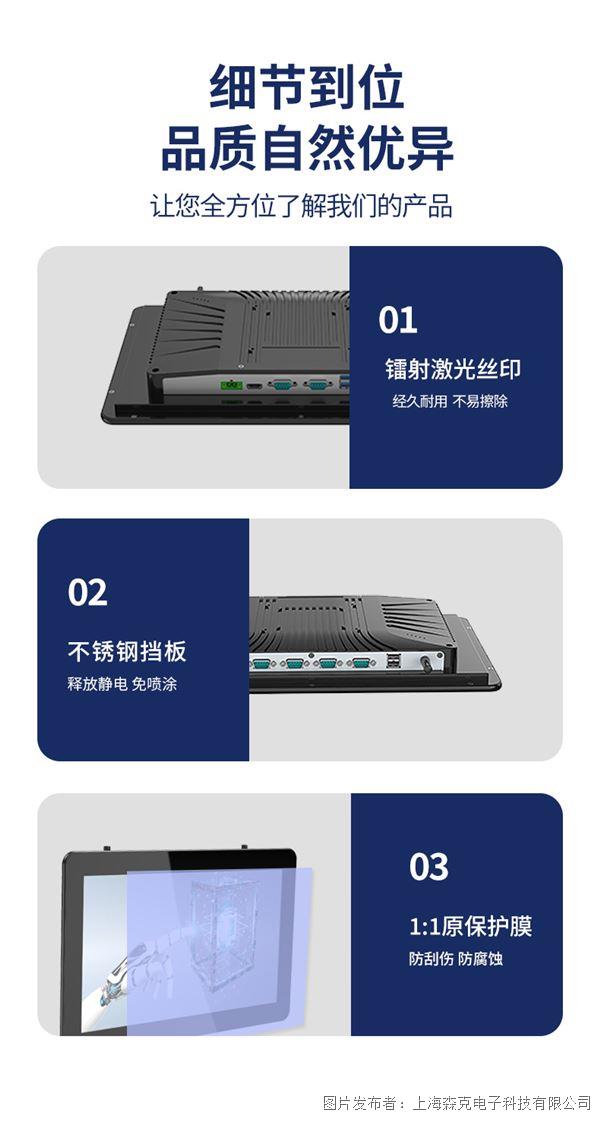 细节到位
品质自然优异

让您全方位了解我们的产品

01
镭射激光丝印
经久耐用 不易擦除

02
不锈钢挡板
释放静电 免喷涂

03
1:1原保护膜
防刮伤 防腐蚀

图片发布者：上海森克电子科技有限公司