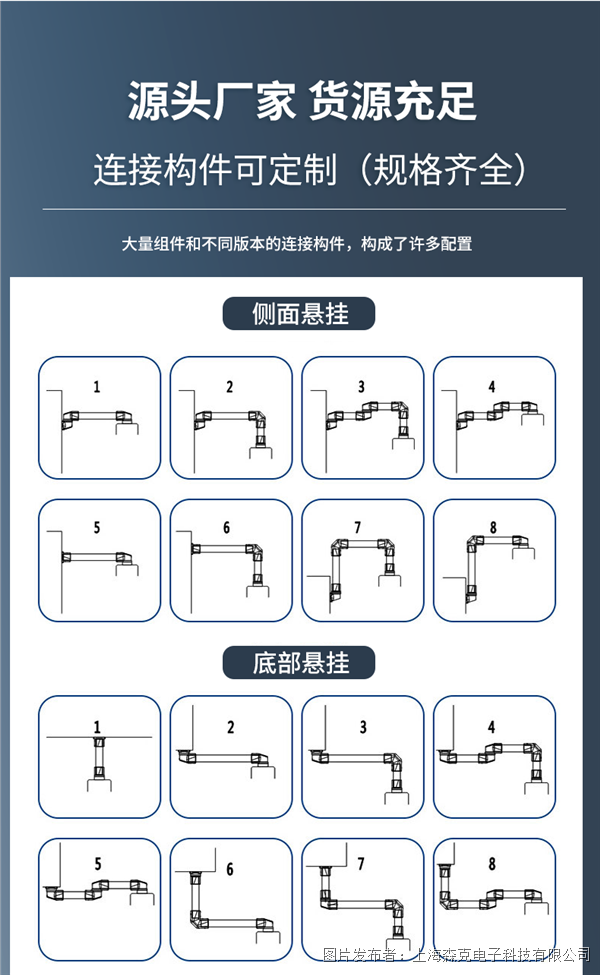 源头厂家 货源充足

连接构件可定制（规格齐全）

大量组件和不同版本的连接构件，构成了许多配置

侧面悬挂

1

2

3

4

5

6

7

8

底部悬挂

1

2

3

4

5

6

7

8

图片发布者：上海森克电子科技有限公司