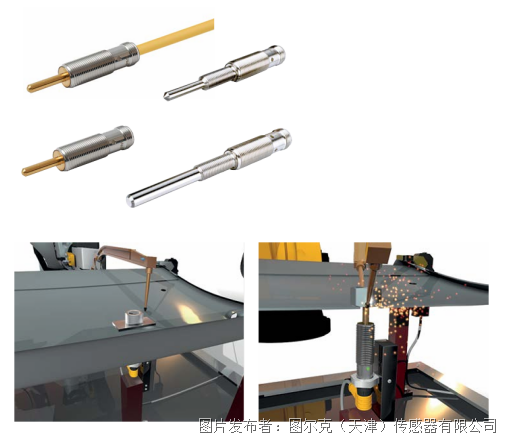 图片发布者：图尔克（天津）传感器有限公司