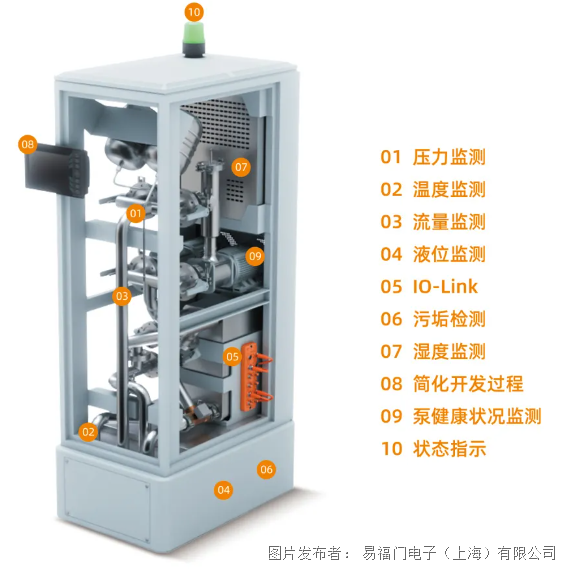 10

08

07

01

09

03

05

02

06

04

01 压力监测
02 温度监测
03 流量监测
04 液位监测
05 IO-Link
06 污垢检测
07 湿度监测
08 简化开发过程
09 泵健康状况监测
10 状态指示

图片发布者：易福门电子（上海）有限公司