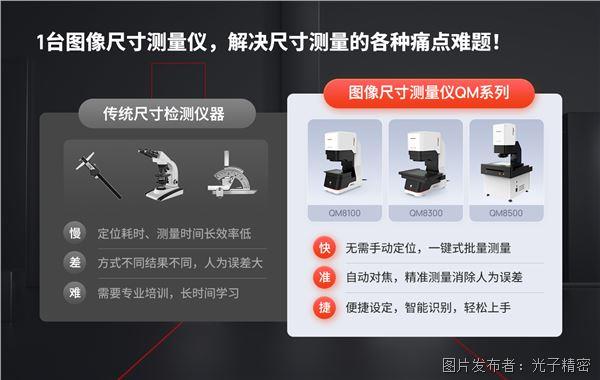 1台图像尺寸测量仪，解决尺寸测量的各种痛点难题！

传统尺寸检测仪器

慢 定位耗时、测量时间长效率低

差 方式不同结果不同，人为误差大

难 需要专业培训，长时间学习

图像尺寸测量仪QM系列

QM8100

QM8300

QM8500

快 无需手动定位，一键式批量测量

准 自动对焦，精准测量消除人为误差

捷 便捷设定，智能识别，轻松上手

图片发布者：光子精密