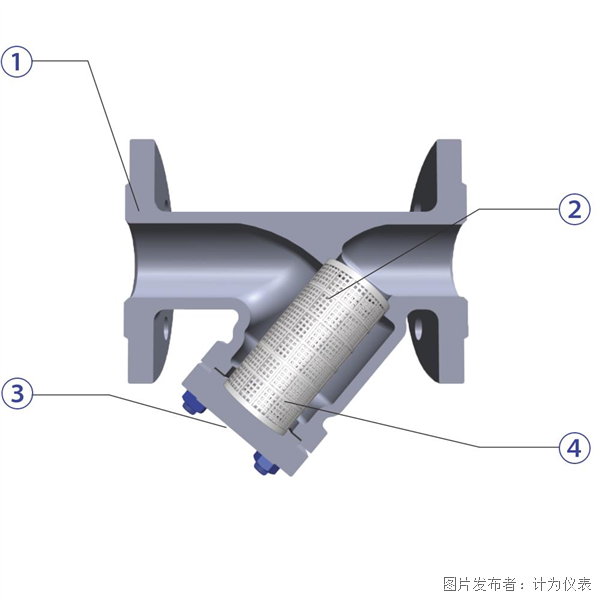 1

2

3

4

图片发布者：计为仪表