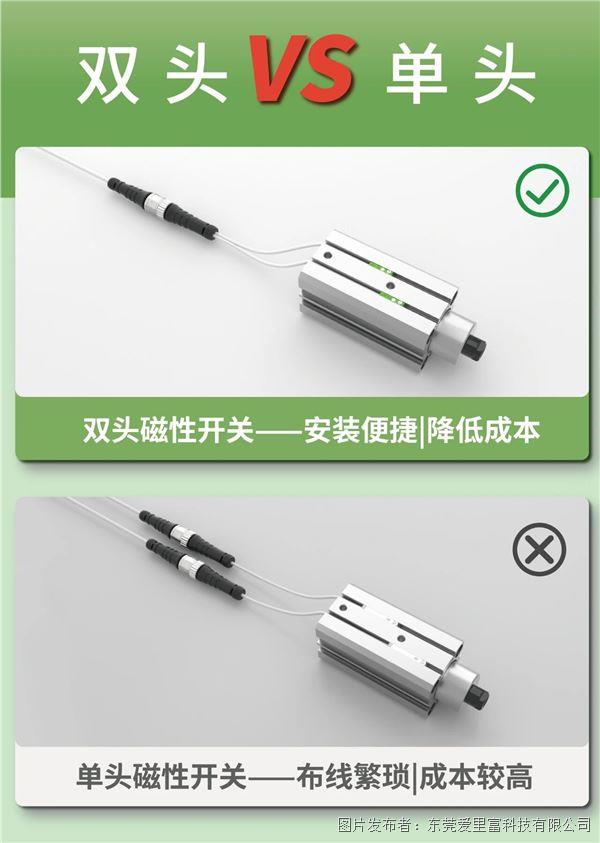 双头 VS 单头

双头磁性开关——安装便捷|降低成本

单头磁性开关——布线繁琐|成本较高

图片发布者：东莞爱里富科技有限公司