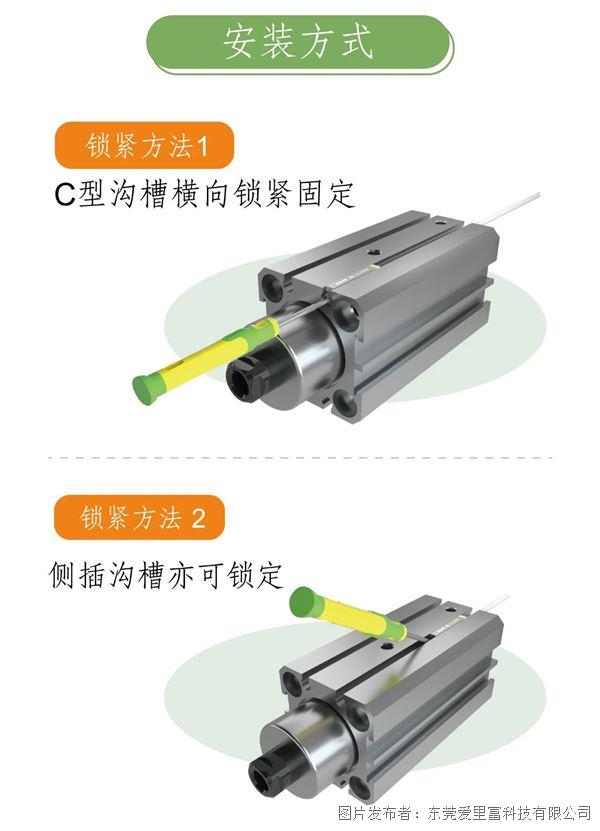 安装方式

锁紧方法1

C型沟槽横向锁紧固定

锁紧方法 2

侧插沟槽亦可锁定

图片发布者：东莞爱里富科技有限公司