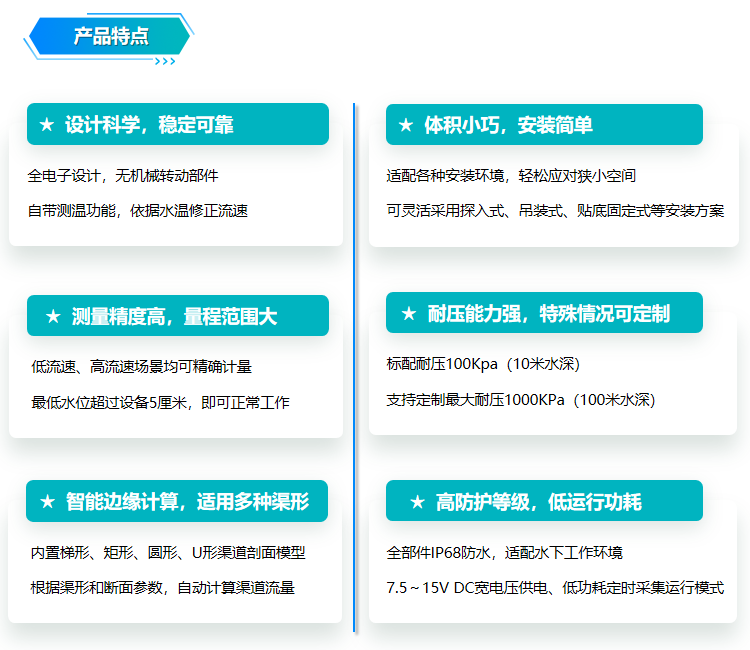 产品特点

★ 设计科学，稳定可靠

全电子设计，无机械转动部件

自带测温功能，依据水温修正流速

★ 测量精度高，量程范围大

低流速、高流速场景均可精确计量

最低水位超过设备5厘米，即可正常工作

★ 智能边缘计算，适用多种渠形

内置梯形、矩形、圆形、U形渠道剖面模型

根据渠形和断面参数，自动计算渠道流量

★ 体积小巧，安装简单

适配各种安装环境，轻松应对狭小空间

可灵活采用探入式、吊装式、贴底固定式等安装方案

★ 耐压能力强，特殊情况可定制

标配耐压100Kpa（10米水深）

支持定制最大耐压1000KPa（100米水深）

★ 高防护等级，低运行功耗

全部件IP68防水，适配水下工作环境

7.5～15V DC宽电压供电、低功耗定时采集运行模式